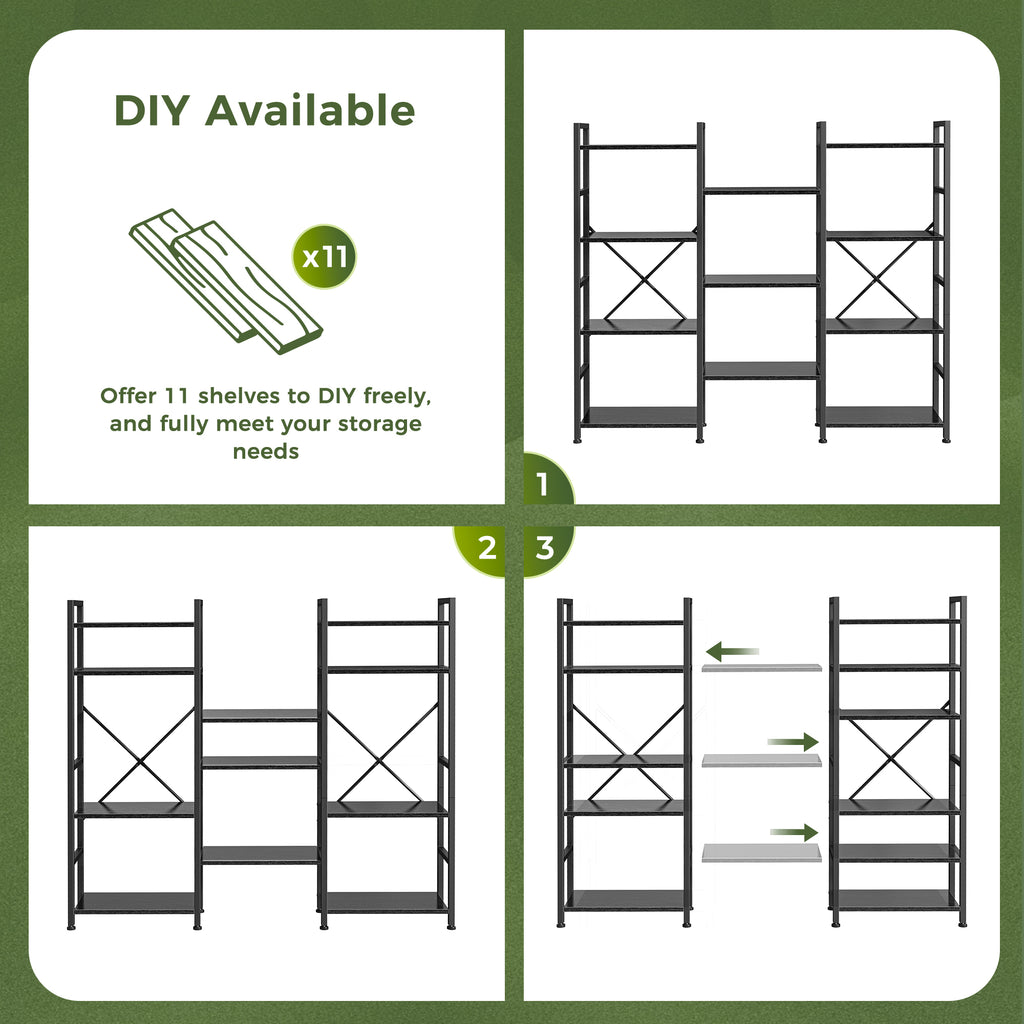 DIY Available

x11

Offer 11 shelves to DIY freely, and fully meet your storage needs

1

2

3