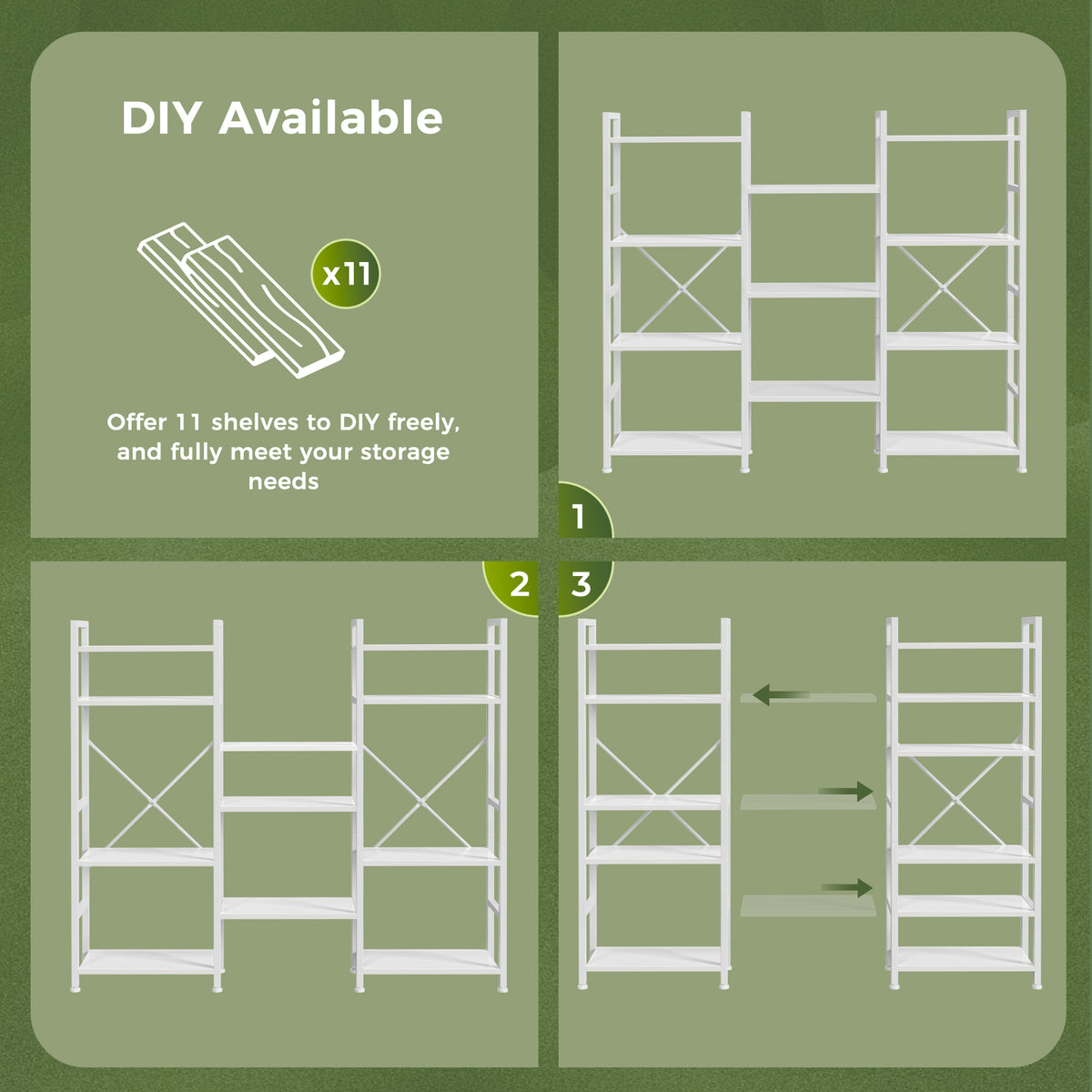 DIY Available

x11

Offer 11 shelves to DIY freely, and fully meet your storage needs

1

2

3